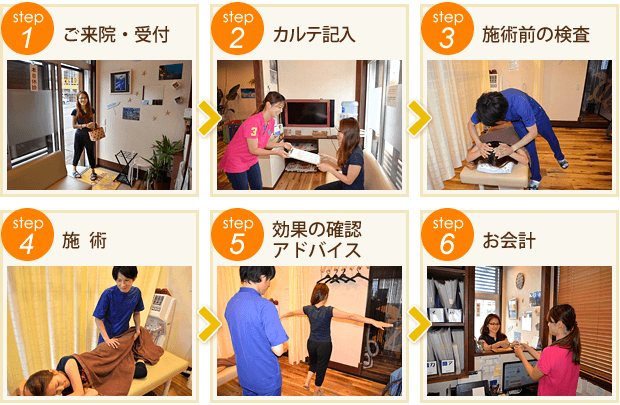 step 1 ご来院・受付

step 2 カルテ記入

step 3 施術前の検査

step 4 施 術

step 5 効果の確認 アドバイス

step 6 お会計